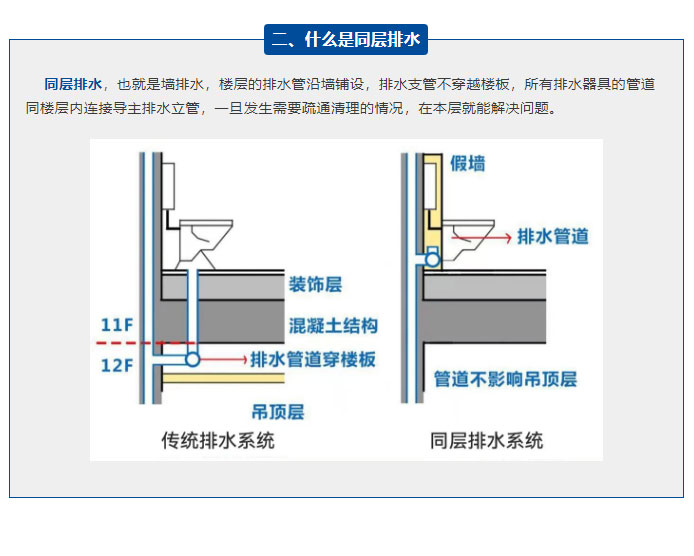 二、什么是同层排水

同层排水，也就是墙排水，楼层的排水管沿墙铺设，排水支管不穿越楼板，所有排水器具的管道同楼层内连接导主排水立管，一旦发生需要疏通清理的情况，在本层就能解决问题。

装饰层
混凝土结构
11F
12F
排水管道穿楼板
吊顶层
传统排水系统

假墙
排水管道
管道不影响吊顶层
同层排水系统